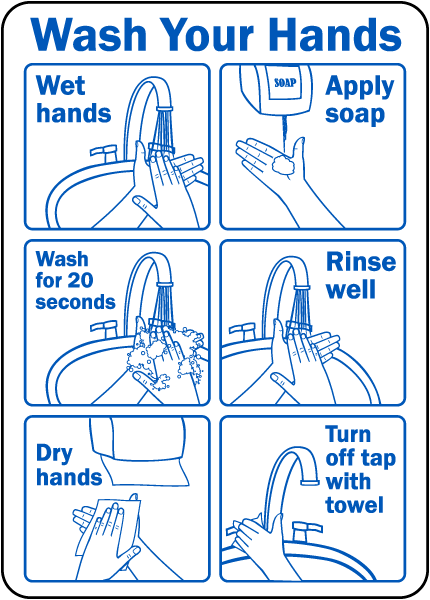 Wash Your Hands

Wet hands

SOAP

Apply soap

Wash for 20 seconds

Rinse well

Dry hands

Turn off tap with towel